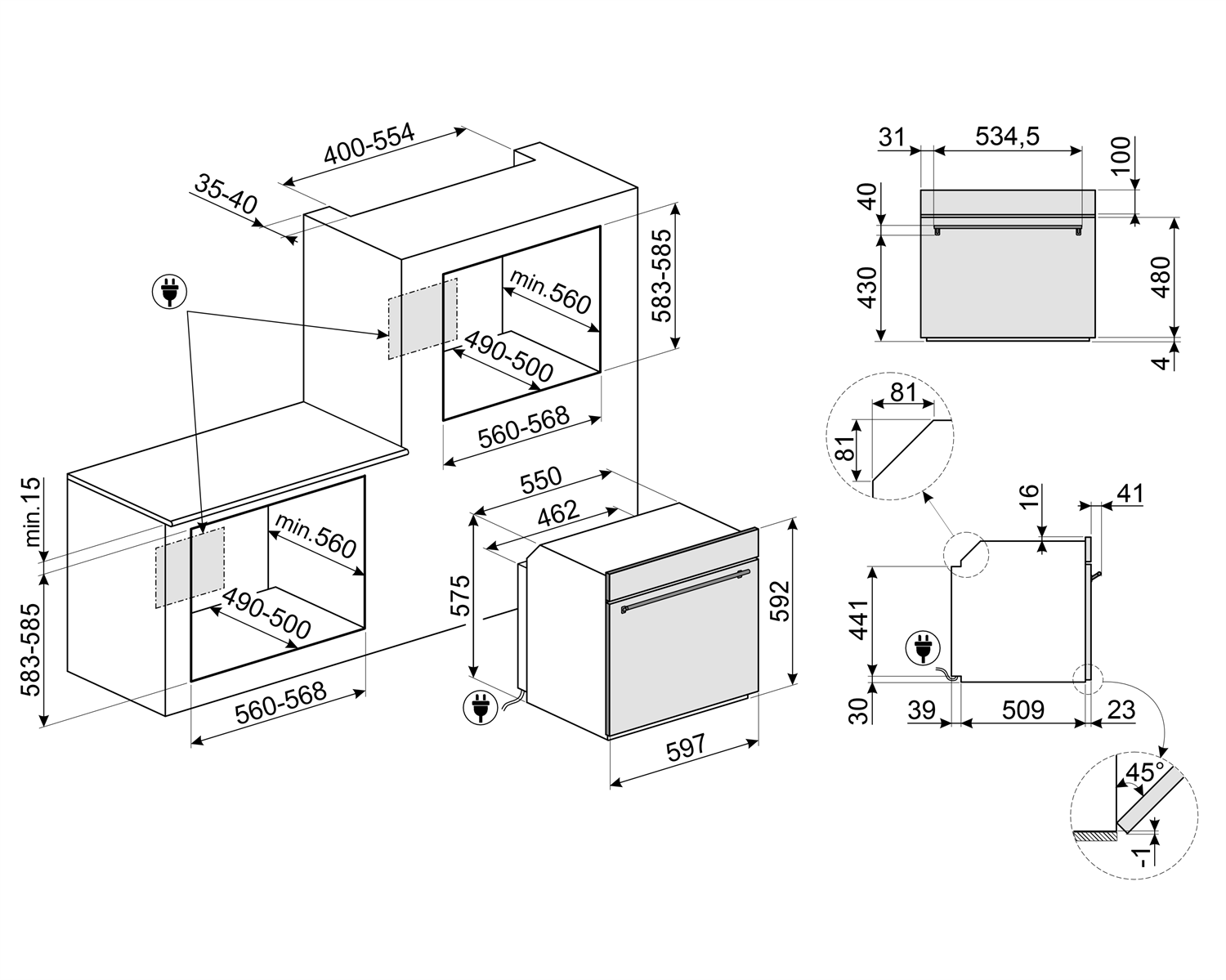 400-554
35-40
583-585
min.560
490-500
560-568
min.15
583-585
min.560
490-500
560-568
550
462
575
592
597
31
534,5
100
40
430
480
4
81
81
16
41
441
30
39
509
23
45°
-1