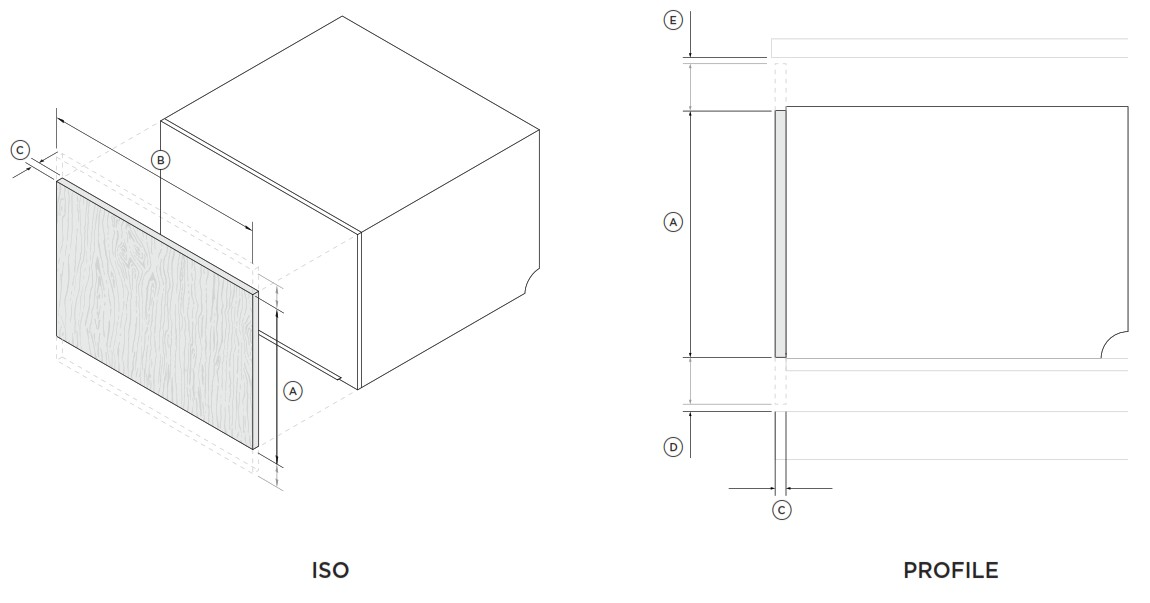 C
B
A
ISO

E
A
D
C
PROFILE