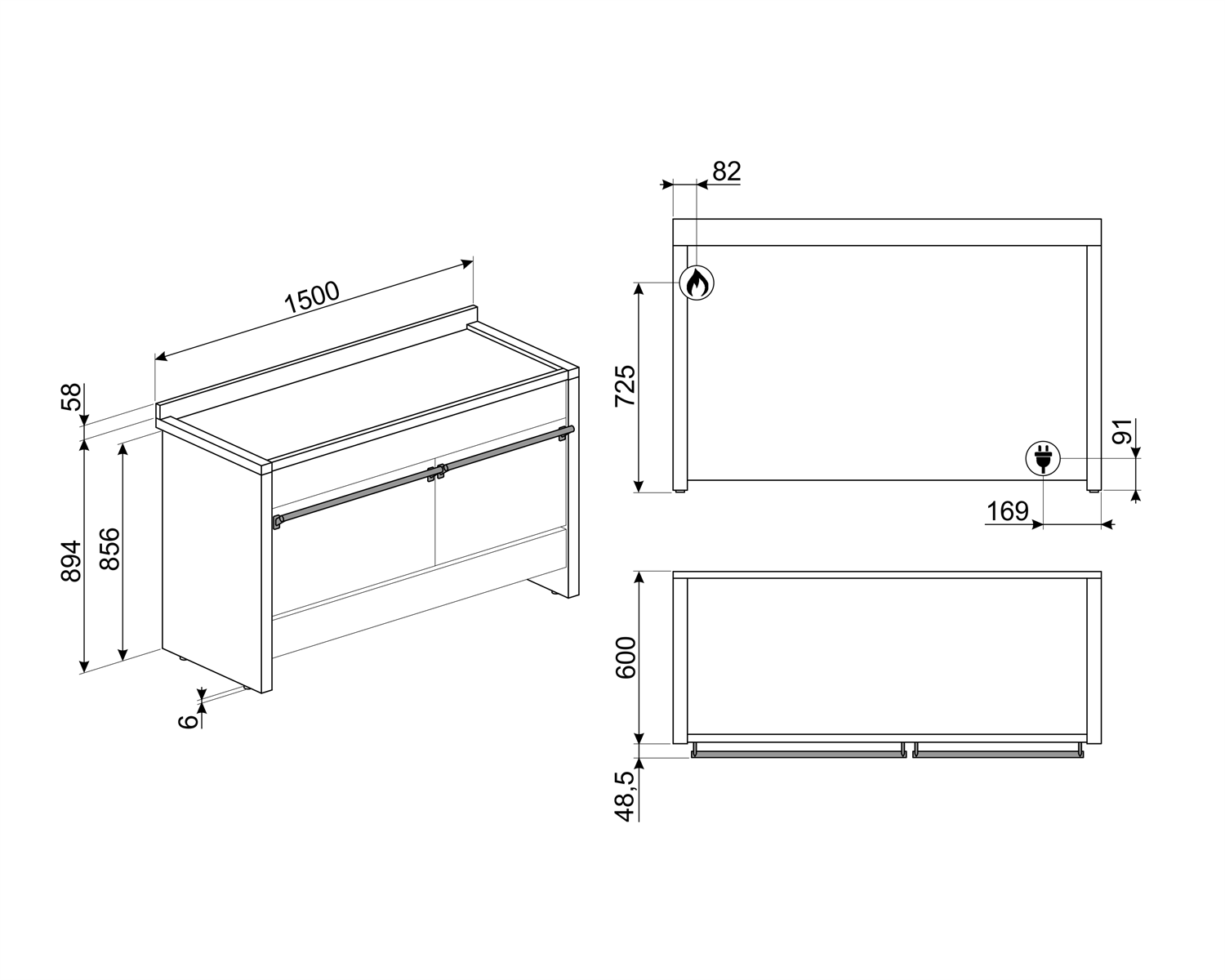 1500
58
894
856
6
82
725
91
169
600
48,5